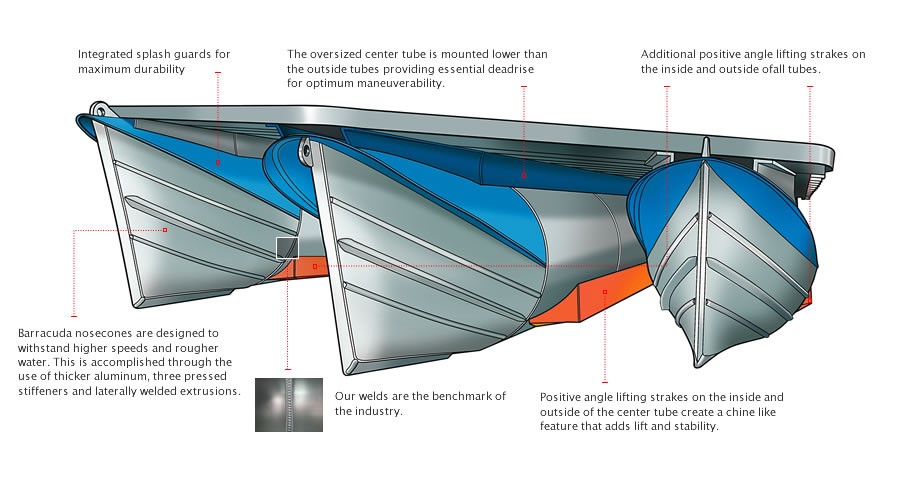 Integrated splash guards for maximum durability

The oversized center tube is mounted lower than the outside tubes providing essential deadrise for optimum maneuverability.

Additional positive angle lifting strakes on the inside and outside ofall tubes.

Barracuda nosecones are designed to withstand higher speeds and rougher water. This is accomplished through the use of thicker aluminum, three pressed stiffeners and laterally welded extrusions.

Our welds are the benchmark of the industry.

Positive angle lifting strakes on the inside and outside of the center tube create a chine like feature that adds lift and stability.