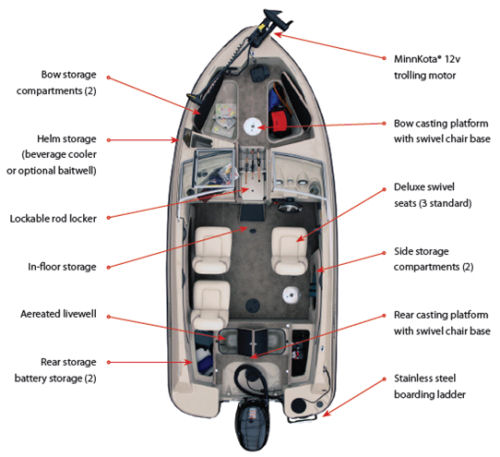 Bow storage compartments (2)

Helm storage (beverage cooler or optional baitwell)

Lockable rod locker

In-floor storage

Aereated livewell

Rear storage battery storage (2)

MinnKota® 12v trolling motor

Bow casting platform with swivel chair base

Deluxe swivel seats (3 standard)

Side storage compartments (2)

Rear casting platform with swivel chair base

Stainless steel boarding ladder