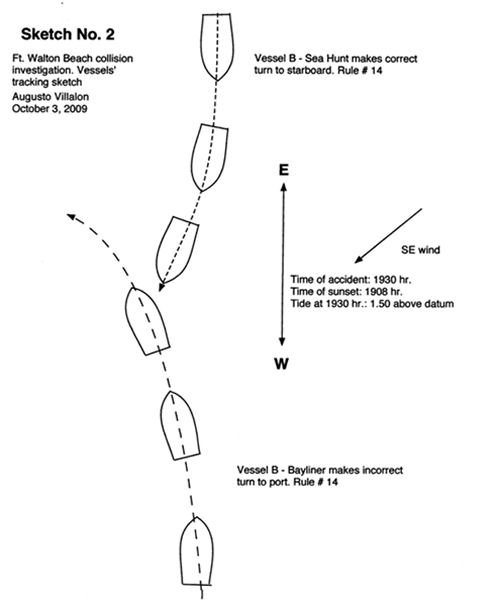 Sketch No. 2

Ft. Walton Beach collision investigation. Vessels' tracking sketch
Augusto Villalon
October 3, 2009

Vessel B - Sea Hunt makes correct turn to starboard. Rule # 14

E

SE wind

Time of accident: 1930 hr.
Time of sunset: 1908 hr.
Tide at 1930 hr.: 1.50 above datum

W

Vessel B - Bayliner makes incorrect turn to port. Rule # 14